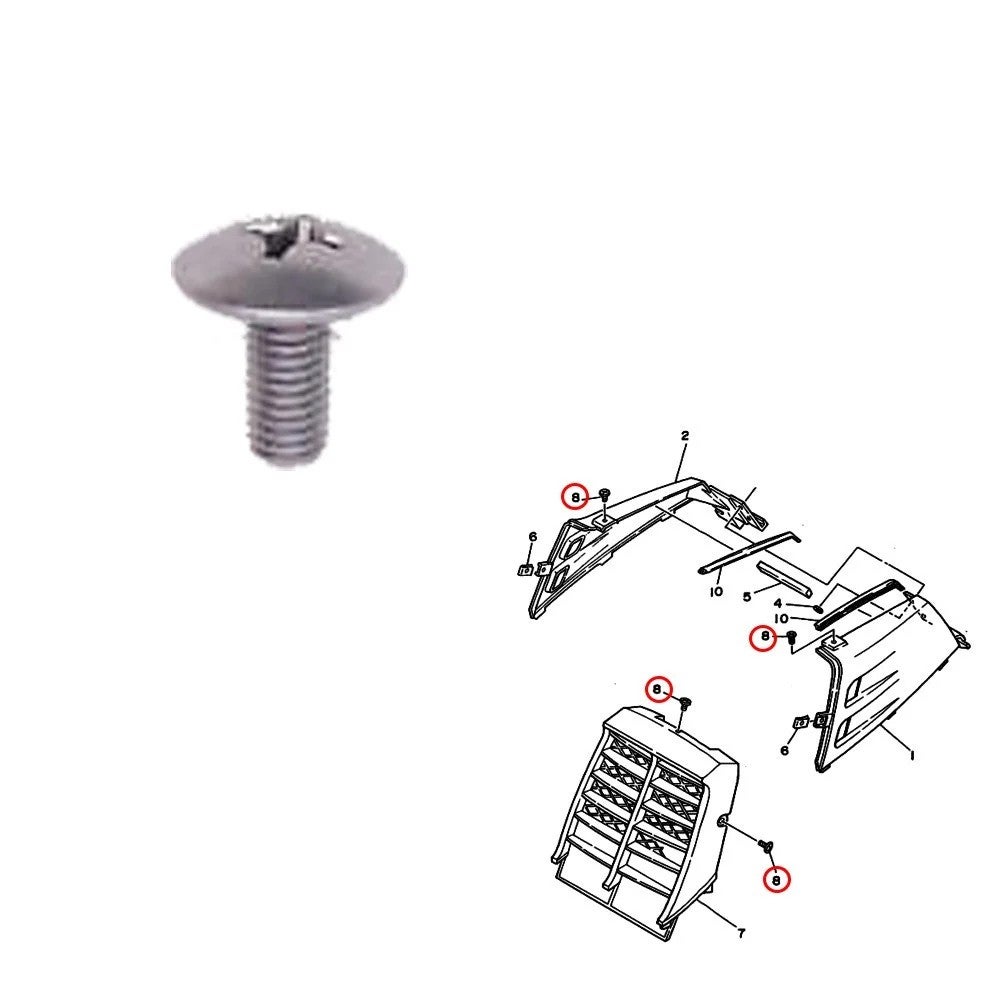 2
8
6
10
5
4
10
8
8
6
1
8
7